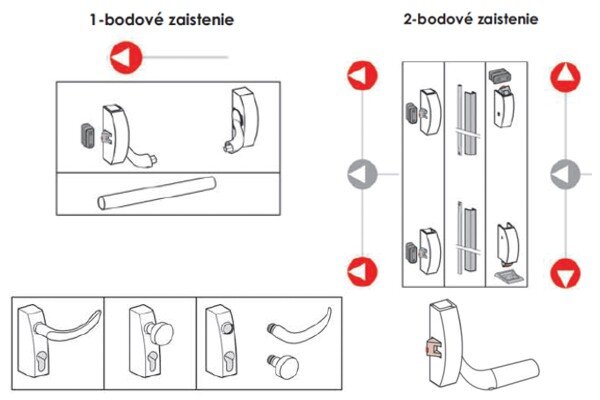 1-bodové zaistenie

2-bodové zaistenie